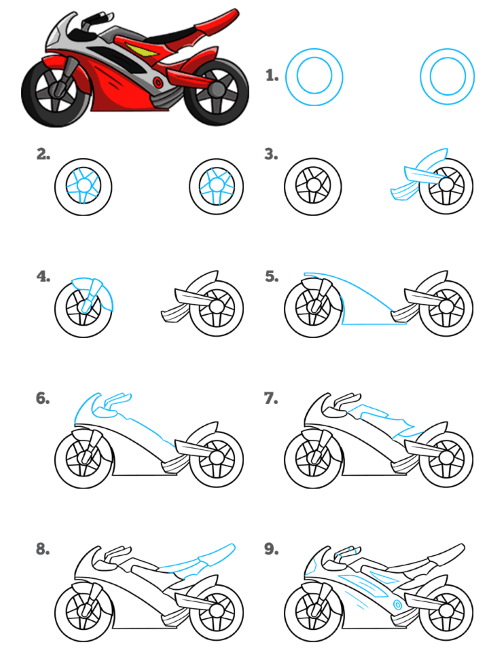 1.

2.

3.

4.

5.

6.

7.

8.

9.