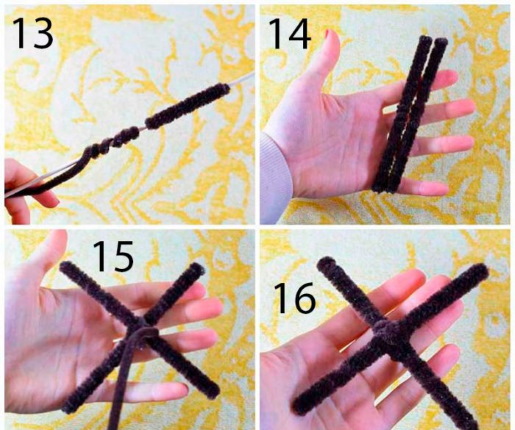 13

14

15

16