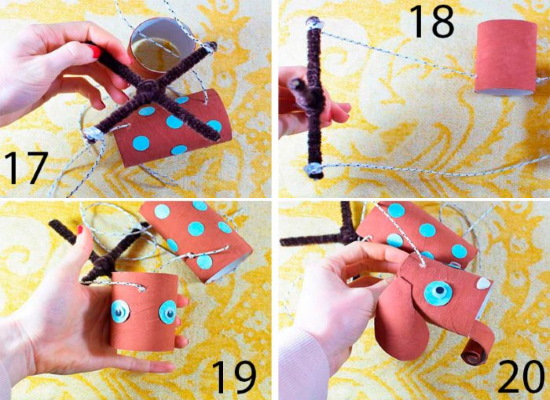 17

18

19

20