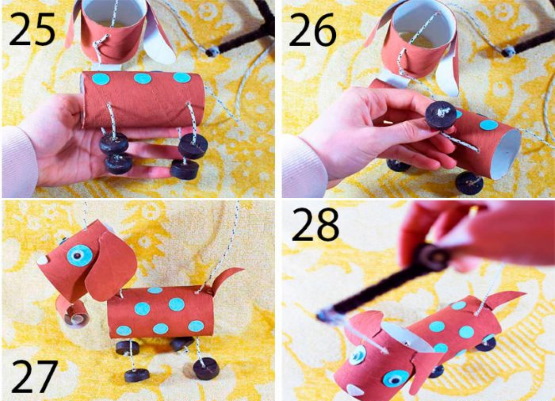 25

26

27

28