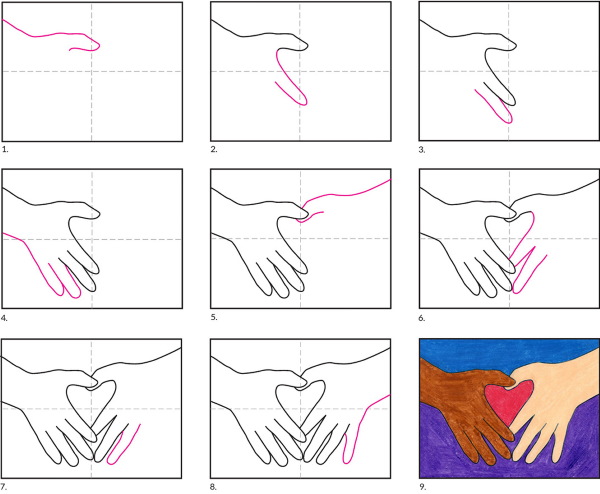 1.

2.

3.

4.

5.

6.

7.

8.

9.