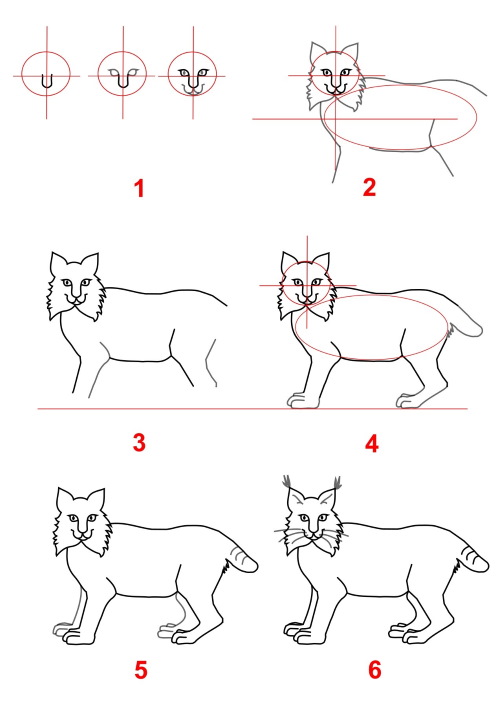 1
2
3
4
5
6