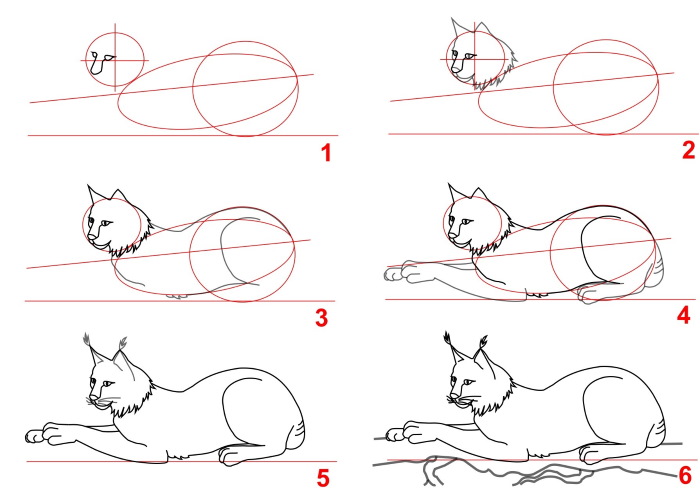 1
2
3
4
5
6