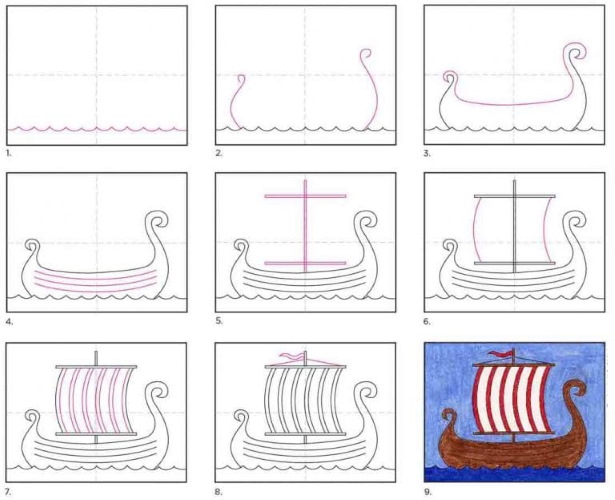 1.

2.

3.

4.

5.

6.

7.

8.

9.