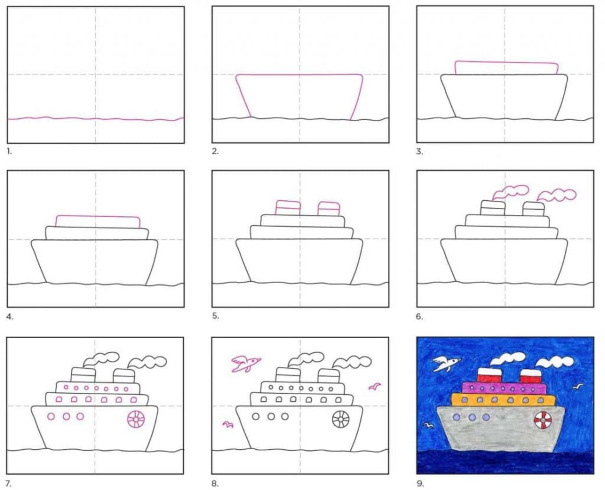 1.

2.

3.

4.

5.

6.

7.

8.

9.