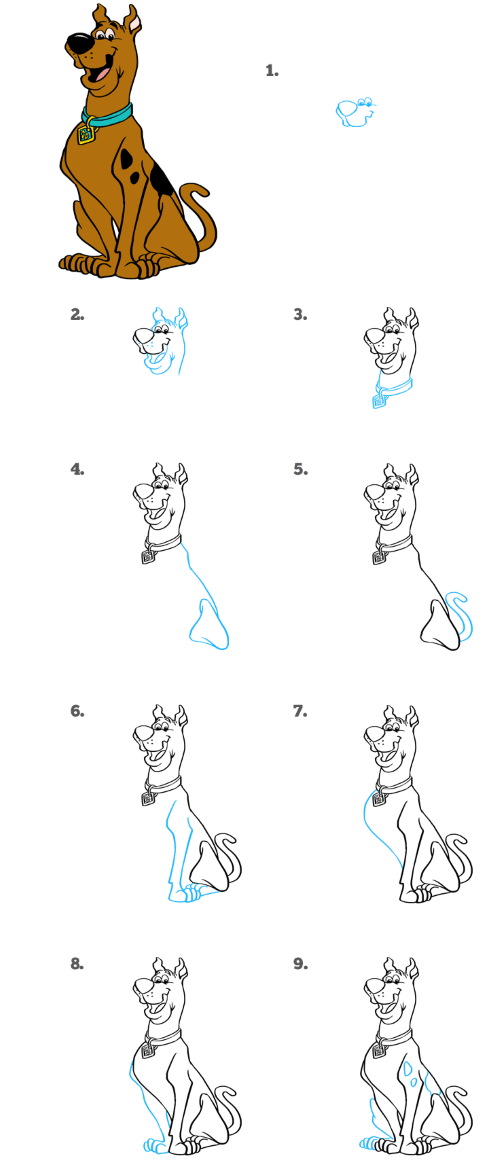 1.

2.

3.

4.

5.

6.

7.

8.

9.