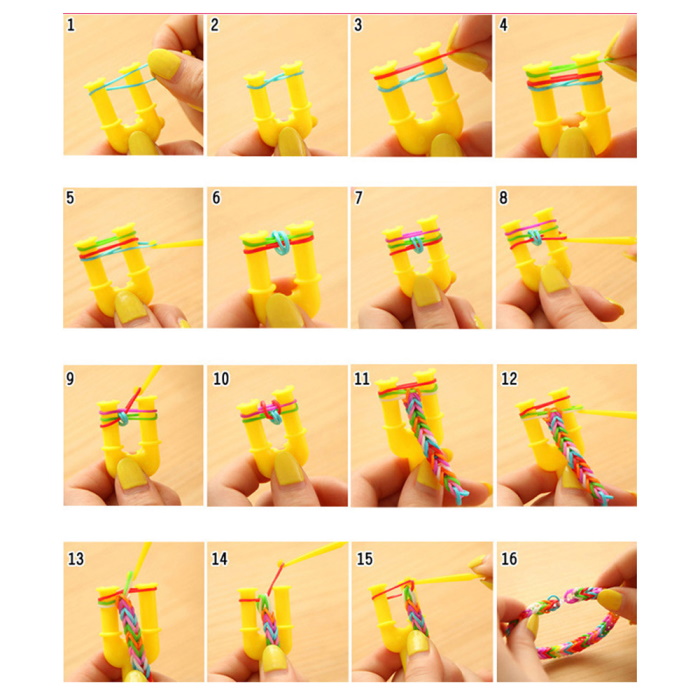 1 2 3 4

5 6 7 8

9 10 11 12

13 14 15 16