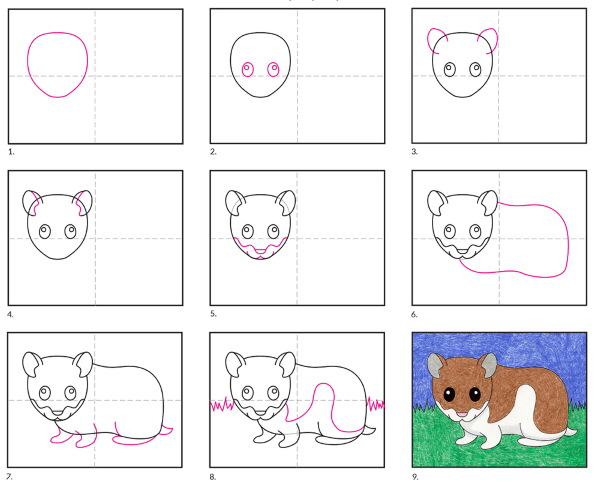 1.

2.

3.

4.

5.

6.

7.

8.

9.