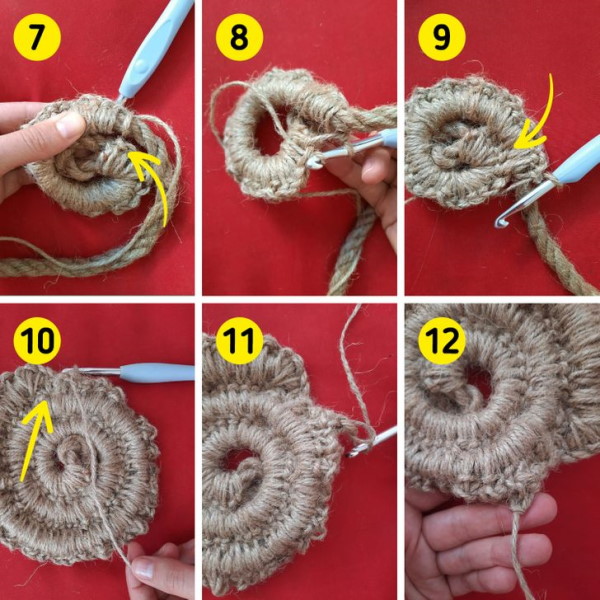 7

8

9

10

11

12