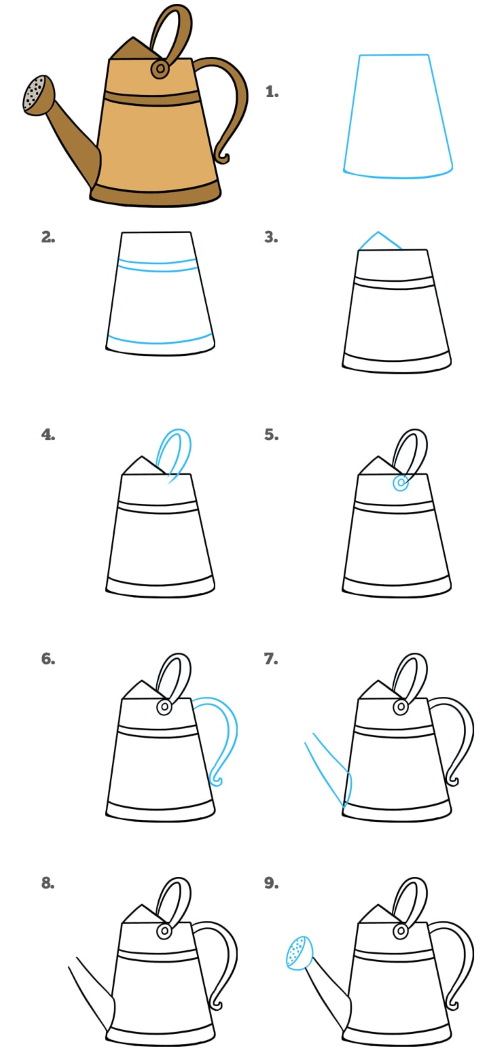 1.

2.

3.

4.

5.

6.

7.

8.

9.