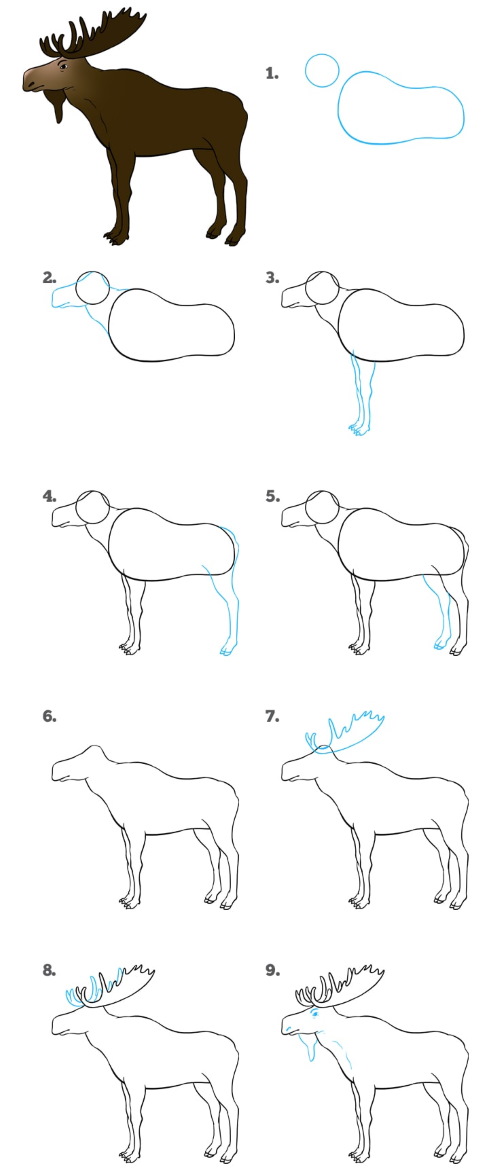 1.

2.

3.

4.

5.

6.

7.

8.

9.