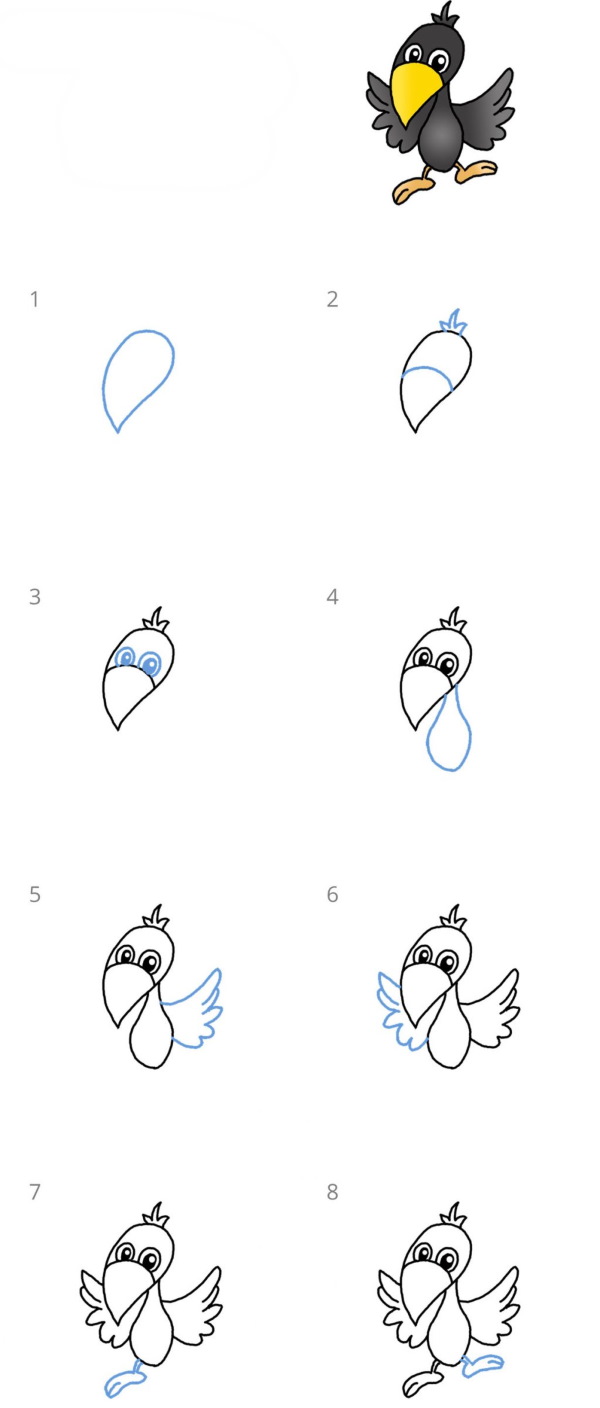 1

2

3

4

5

6

7

8