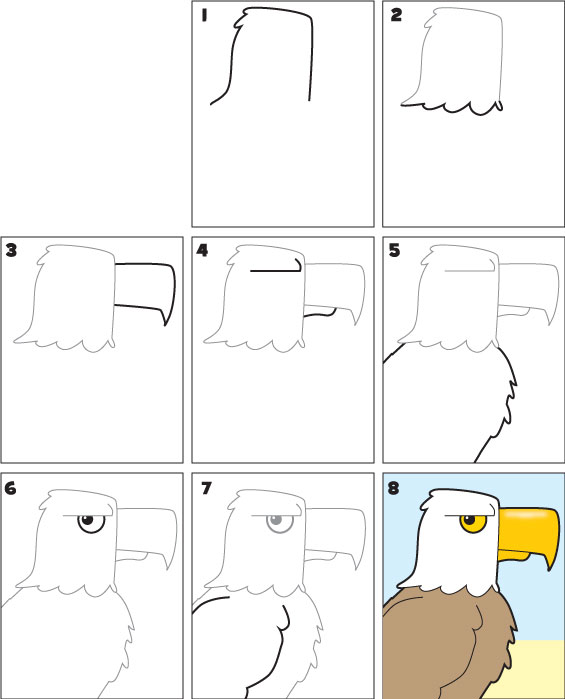 1

2

3

4

5

6

7

8