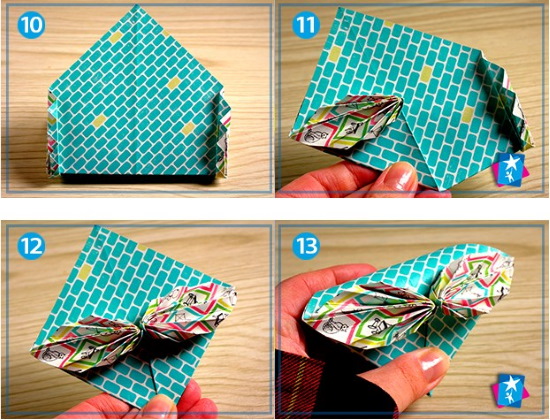 10

11

12

13