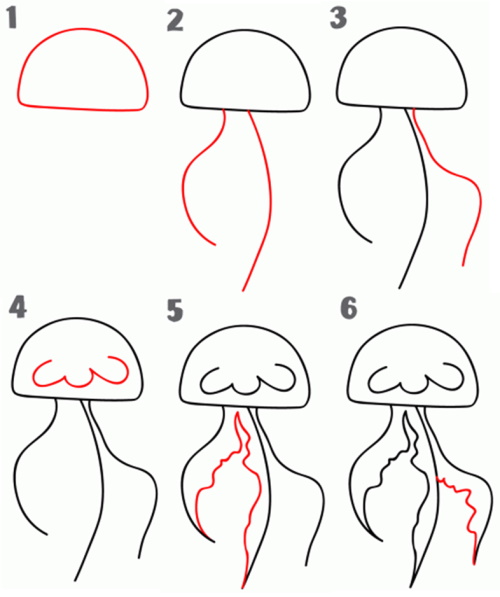 1
2
3
4
5
6