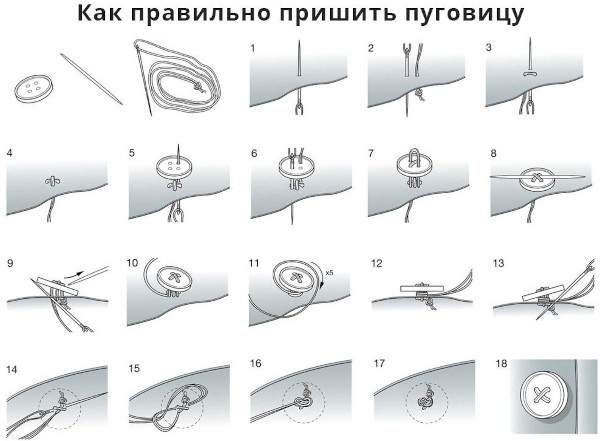 Как правильно пришить пуговицу

1

2

3

4

5

6

7

8

9

10

11

x5

12

13

14

15

16

17

18