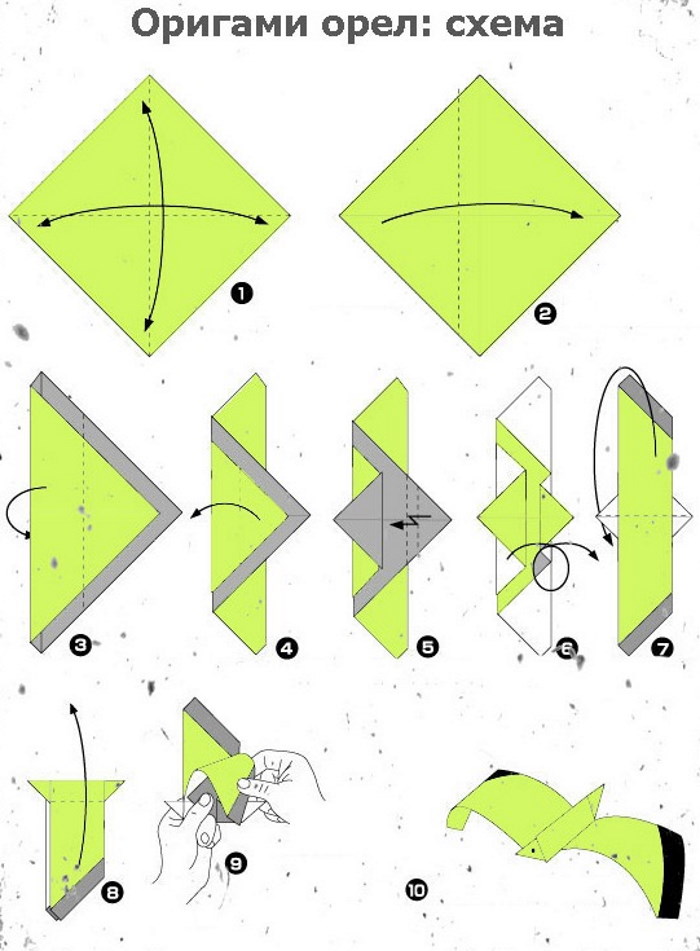 Оригами орел: схема

1

2

3

4

5

6

7

8

9

10