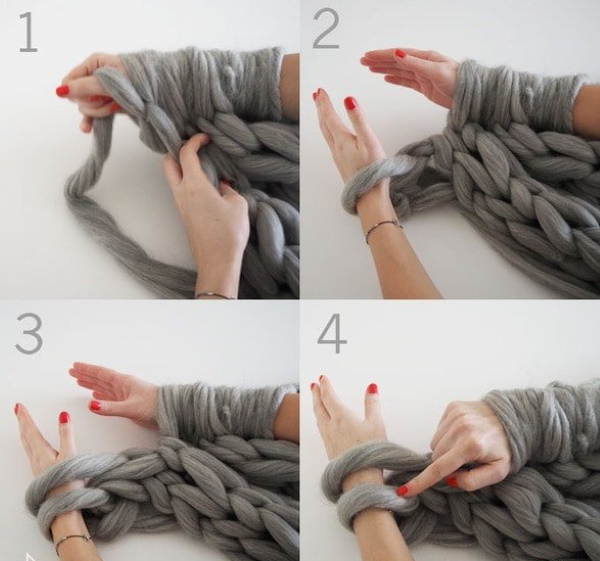 1

2

3

4