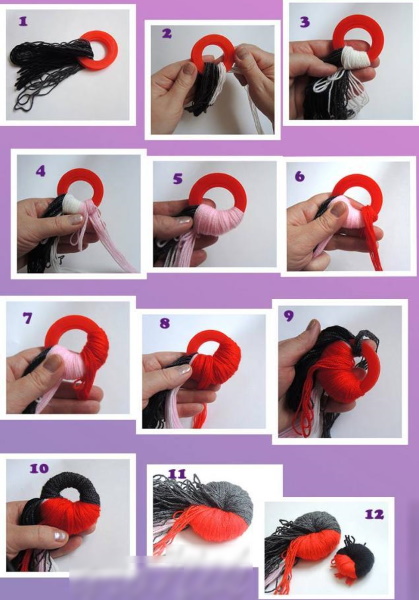 1

2

3

4

5

6

7

8

9

10

11

12