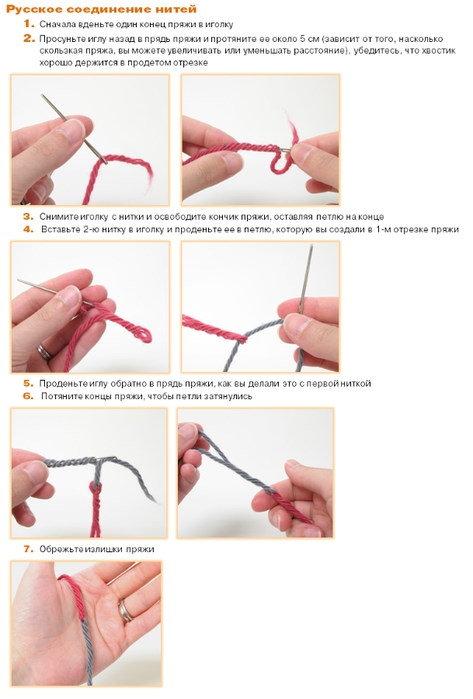 Русское соединение нитей

1. Сначала вденьте один конец пряжи в иголку

2. Просуньте иглу назад в прядь пряжи и протяните ее около 5 см (зависит от того, насколько скользкая пряжа, вы можете увеличивать или уменьшать расстояние), убедитесь, что хвостик хорошо держится в продетом отрезке

3. Снимите иголку с нитки и освободите кончик пряжи, оставляя петлю на конце

4. Вставьте 2-ю нитку в иголку и проденьте ее в петлю, которую вы создали в 1-м отрезке пряжи

5. Проденьте иглу обратно в прядь пряжи, как вы делали это с первой ниткой

6. Потяните концы пряжи, чтобы петли затянулись

7. Обрежьте излишки пряжи