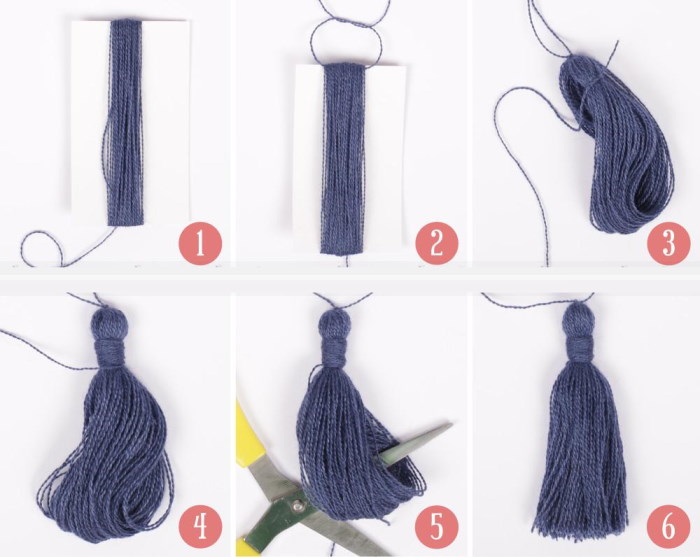 1
2
3
4
5
6