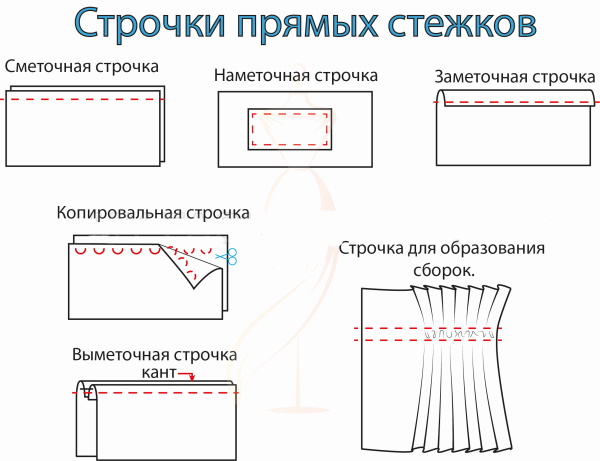 Строчки прямых стежков

Сметочная строчка

Наметочная строчка

Заметочная строчка

Копировальная строчка

Строчка для образования сборок.

Выметочная строчка
кант