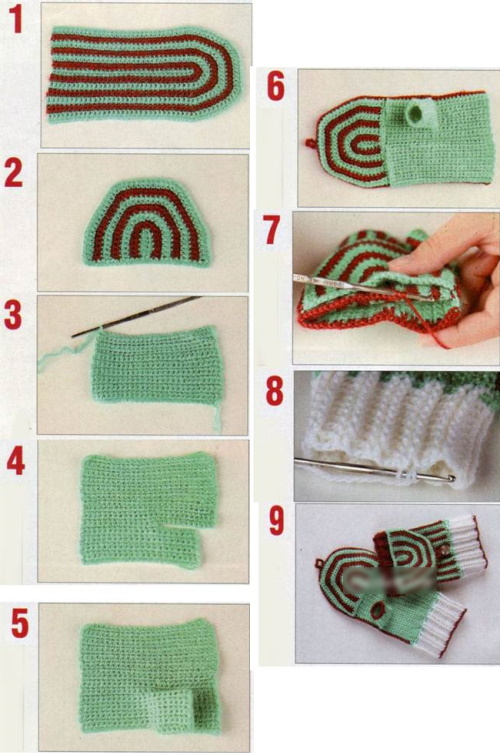 1

2

3

4

5

6

7

8

9