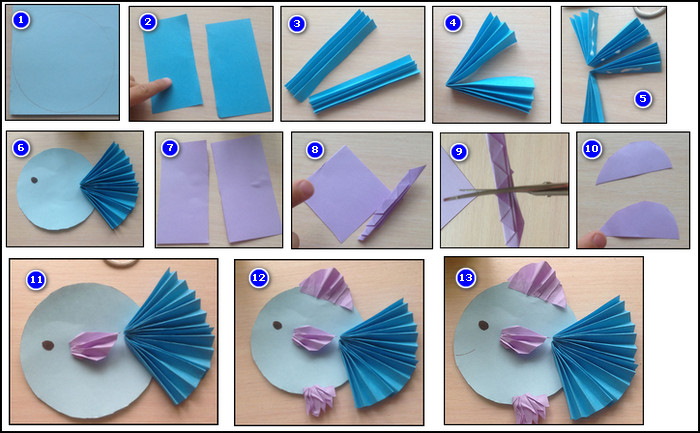 1
2
3
4
5
6
7
8
9
10
11
12
13