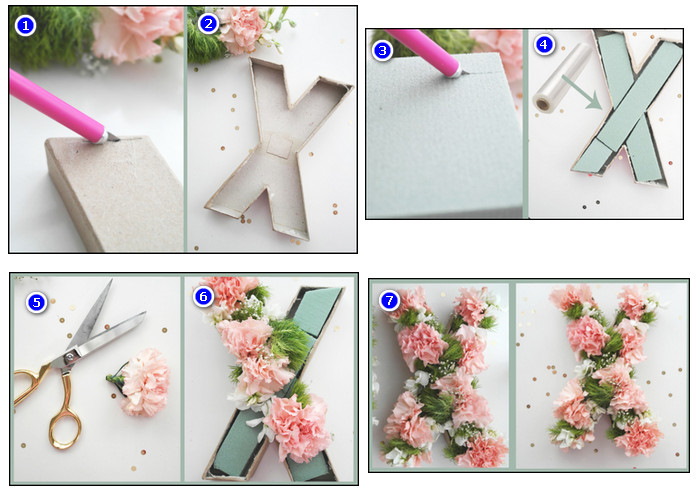 1
2
3
4
5
6
7