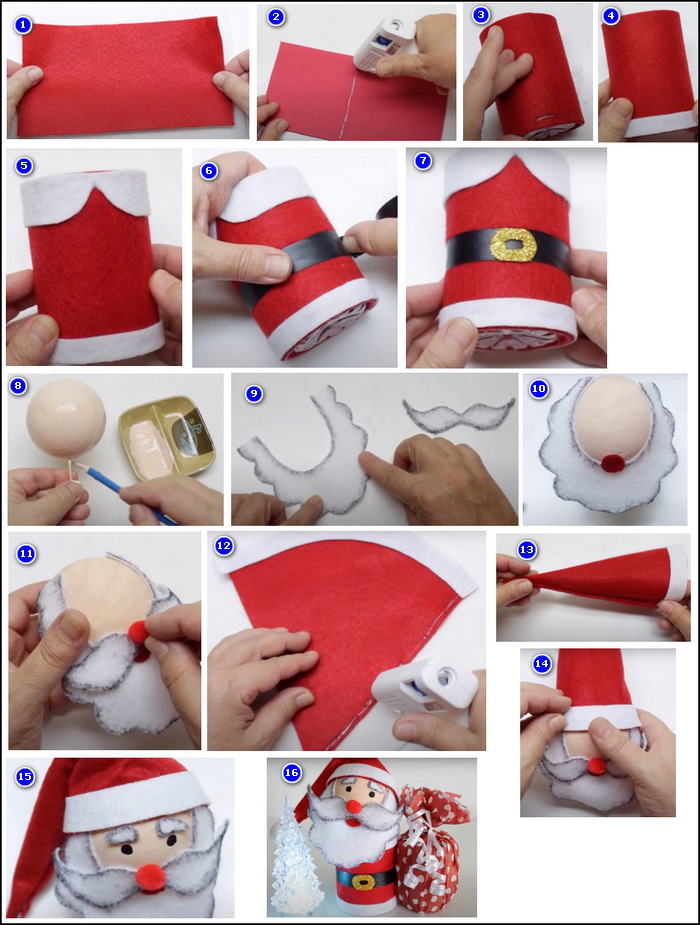 1
2
3
4
5
6
7
8
9
10
11
12
13
14
15
16