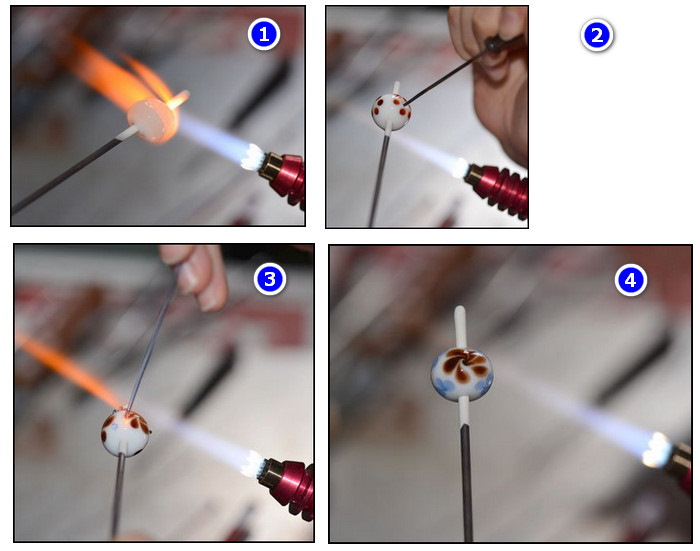 1

2

3

4