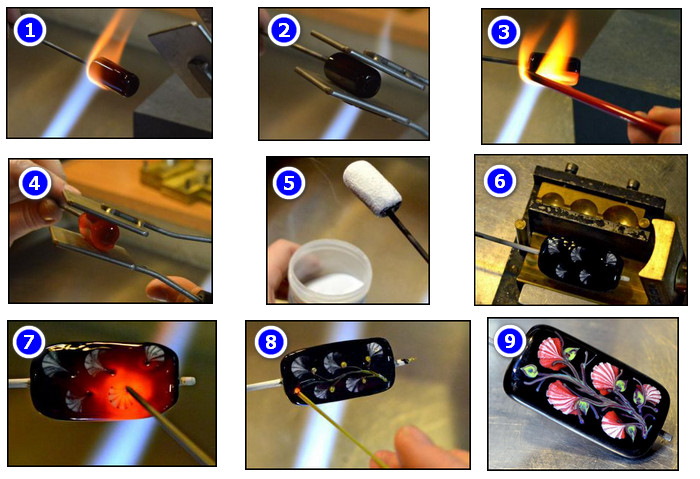 1
2
3
4
5
6
7
8
9