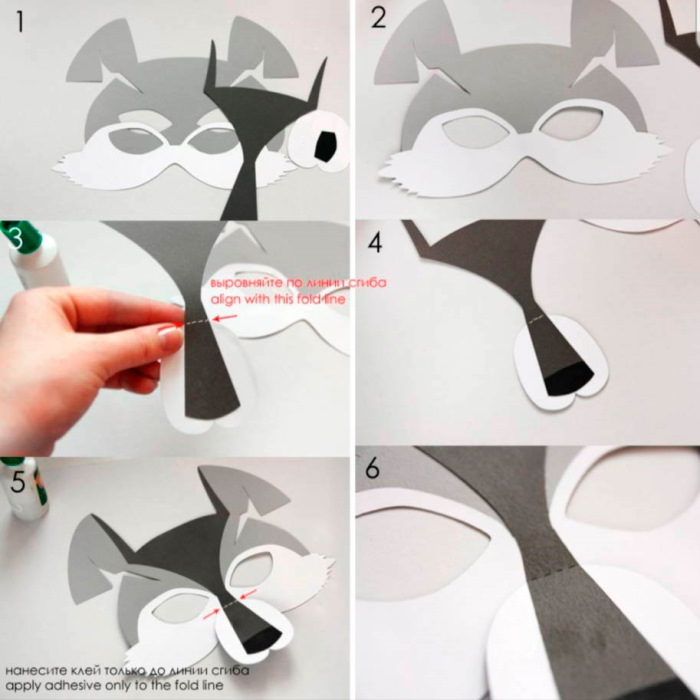 1

2

3

выровняйте по линии сгиба
align with this fold line

4

5

нанесите клей только до линии сгиба
apply adhesive only to the fold line

6