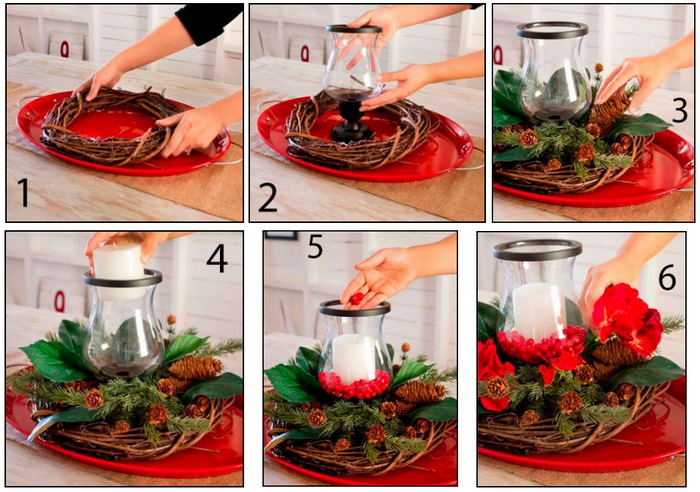 1

2

3

4

5

6