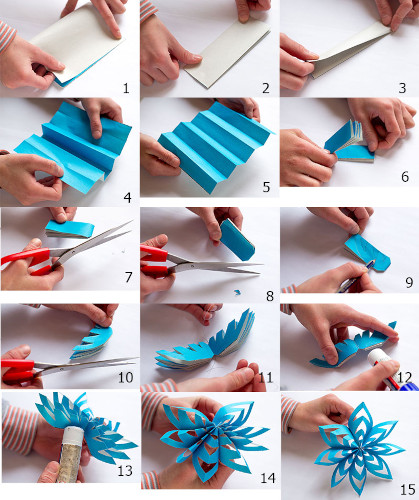 1
2
3
4
5
6
7
8
9
10
11
12
13
14
15