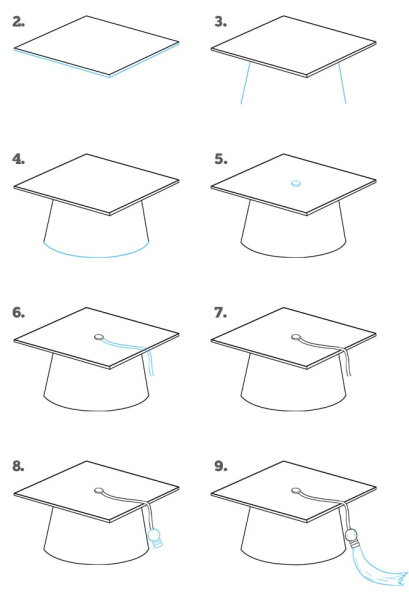 2.

3.

4.

5.

6.

7.

8.

9.