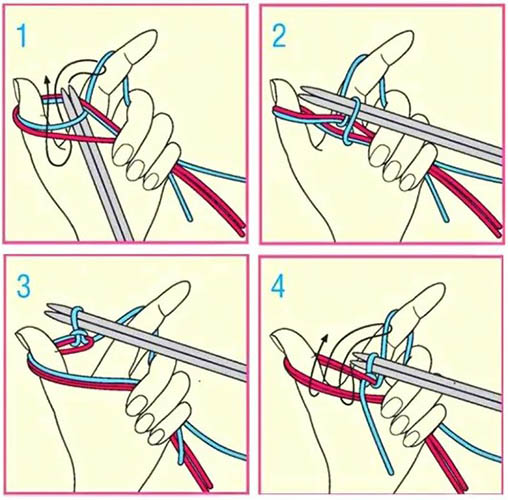 1

2

3

4