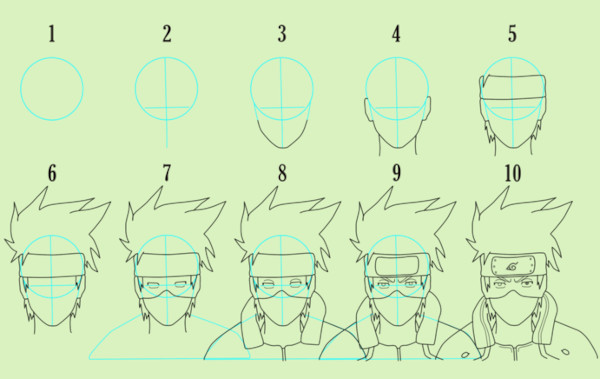 1 2 3 4 5

6 7 8 9 10