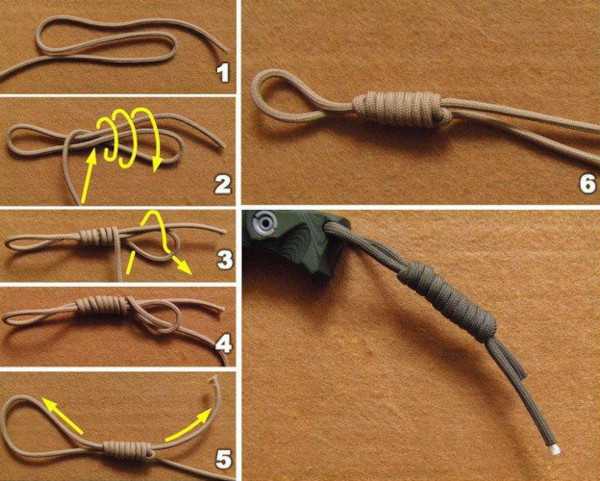 1
2
3
4
5
6