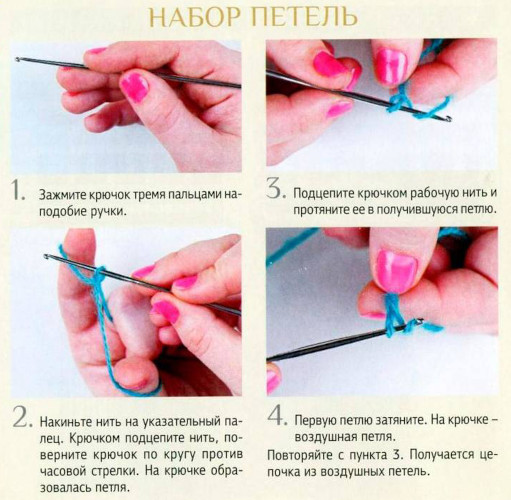 НАБОР ПЕТЕЛЬ

1. Зажмите крючок тремя пальцами наподобие ручки.

2. Накиньте нить на указательный палец. Крючком подцепите нить, поверните крючок по кругу против часовой стрелки. На крючке образовалась петля.

3. Подцепите крючком рабочую нить и протяните ее в получившуюся петлю.

4. Первую петлю затяните. На крючке – воздушная петля.

Повторяйте с пункта 3. Получается цепочка из воздушных петель.