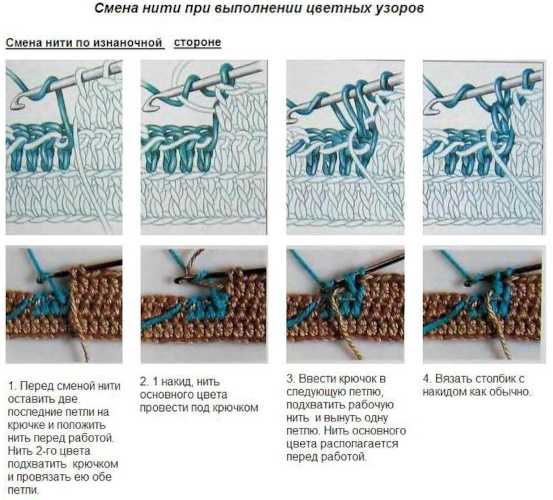 Смена нити при выполнении цветных узоров

Смена нити по изнаночной стороне

1. Перед сменой нити оставить две последние петли на крючке и положить нить перед работой. Нить 2-го цвета подхватить крючком и провязать ею обе петли.

2. 1 накид, нить основного цвета провести под крючком

3. Ввести крючок в следующую петлю, подхватить рабочую нить и вынуть одну петлю. Нить основного цвета располагается перед работой.

4. Вязать столбик с накидом как обычно.