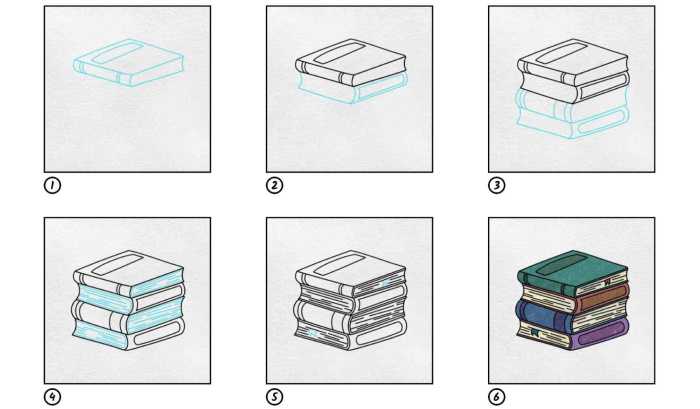 1

2

3

4

5

6