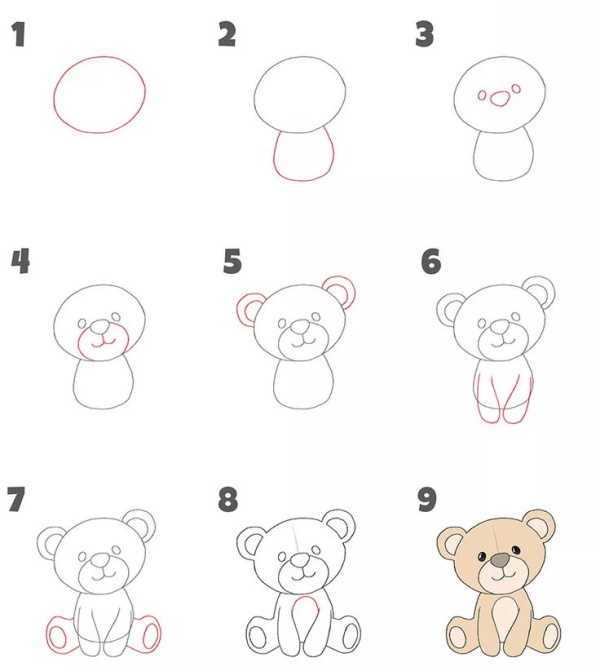 1

2

3

4

5

6

7

8

9