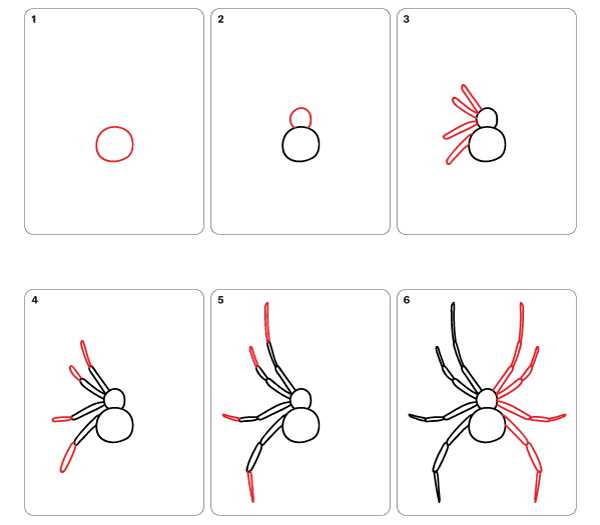 1

2

3

4

5

6