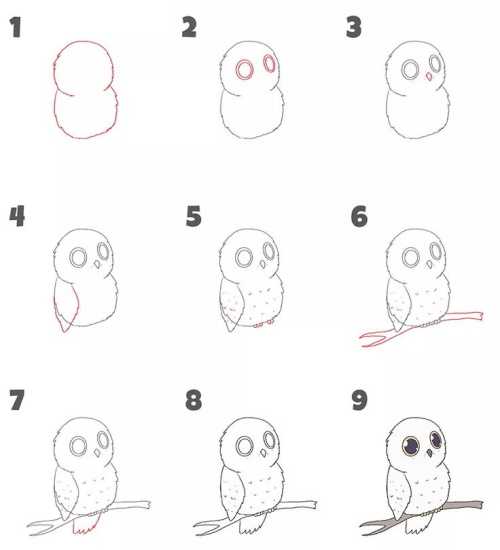 1
2
3
4
5
6
7
8
9